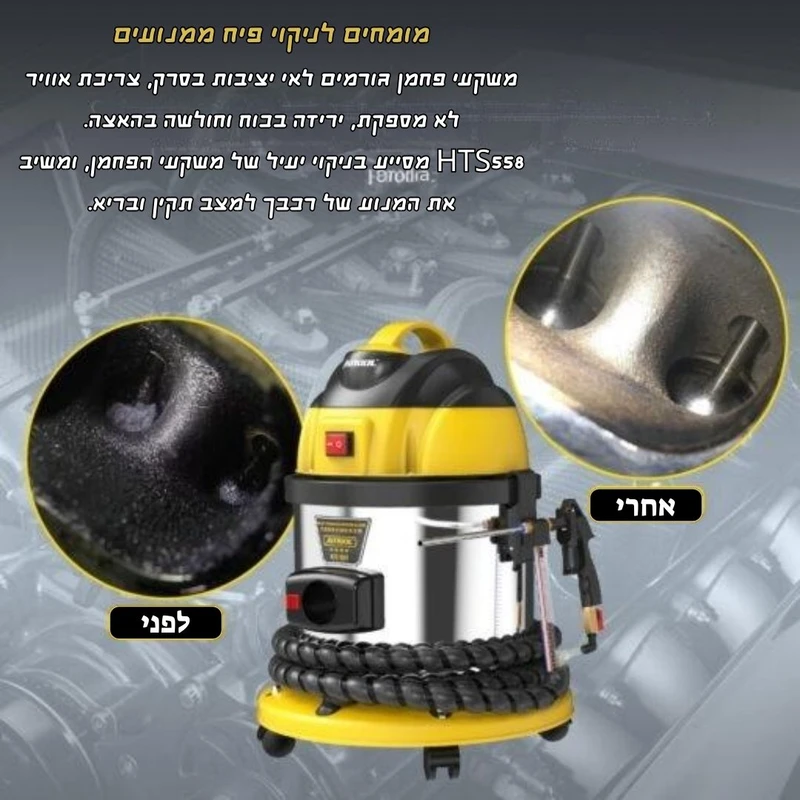 מומחים לניקוי פיח ממנועים

משקעי פחמן גורמים לאי יציבות בסרק, צריכת אוויר לא מספקת, ירידה בכוח וחולשה בהאצה.
HTS558 מסייע בניקוי יעיל של משקעי הפחמן, ומשיב את המנוע של רכבך למצב תקין ובריא.

אחרי

לפני